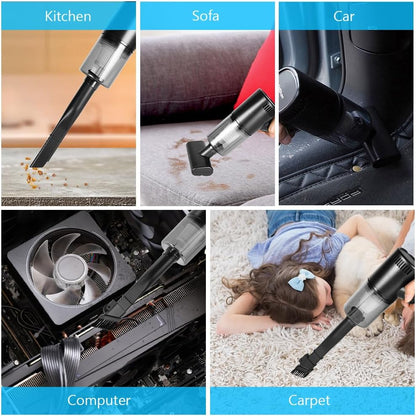 Kitchen

Sofa

Car

Computer

Carpet