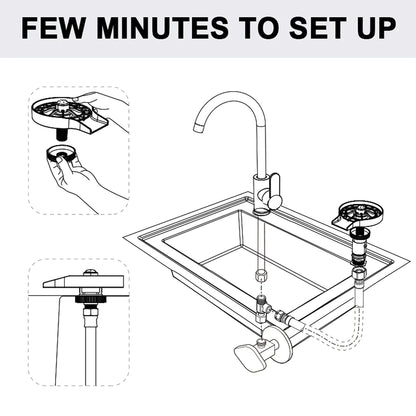 FEW MINUTES TO SET UP