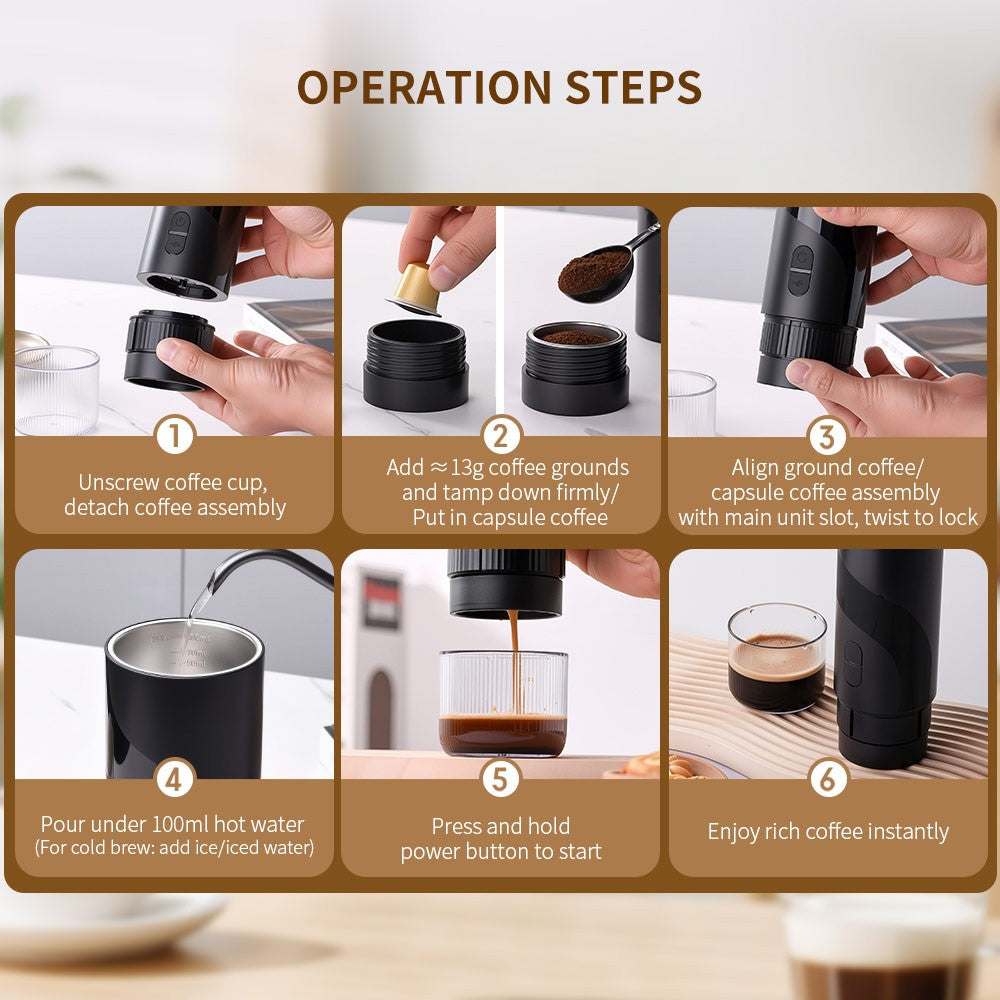 OPERATION STEPS

1
Unscrew coffee cup, detach coffee assembly

2
Add ≈13g coffee grounds and tamp down firmly/ Put in capsule coffee

3
Align ground coffee/ capsule coffee assembly with main unit slot, twist to lock

4
Pour under 100ml hot water
(For cold brew: add ice/iced water)

5
Press and hold power button to start

6
Enjoy rich coffee instantly